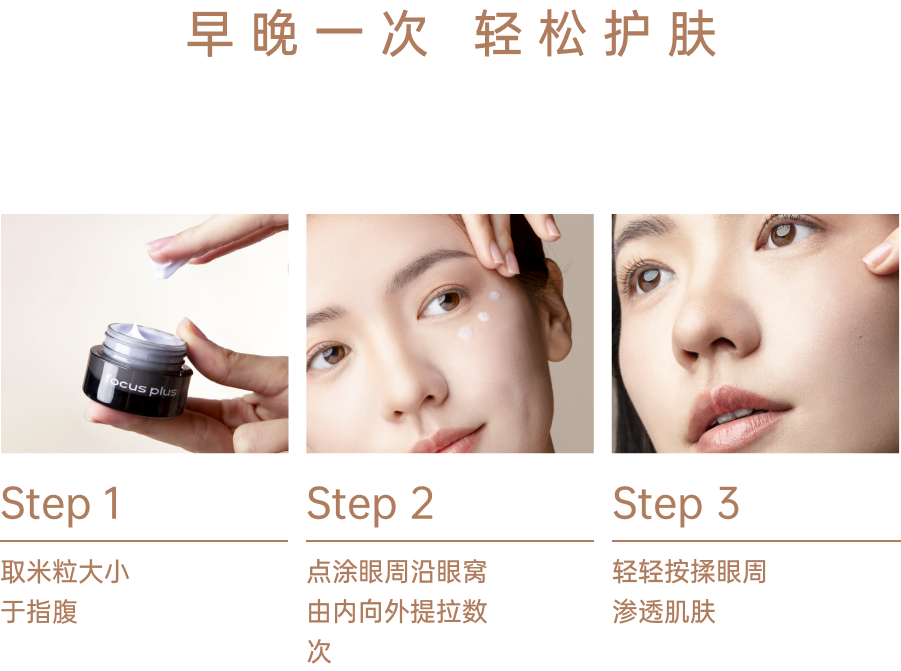 早晚一次 轻松护肤

focus plus

Step 1

取米粒大小于指腹

Step 2

点涂眼周沿眼窝由内向外提拉数次

Step 3

轻轻按揉眼周渗透肌肤